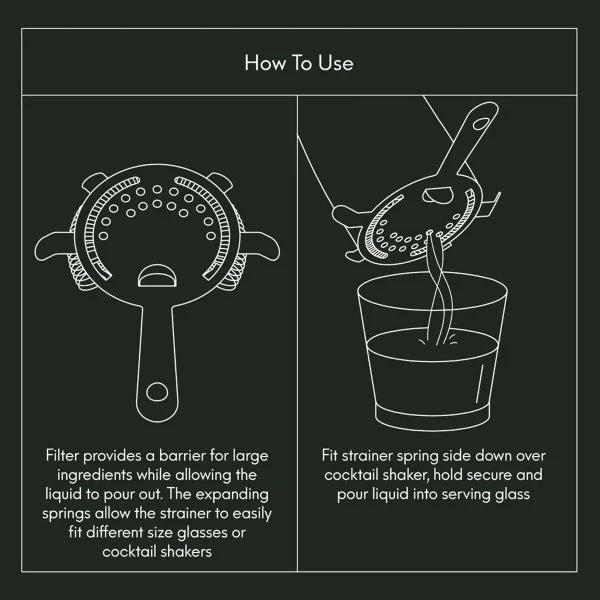 How To Use

Filter provides a barrier for large ingredients while allowing the liquid to pour out. The expanding springs allow the strainer to easily fit different size glasses or cocktail shakers

Fit strainer spring side down over cocktail shaker, hold secure and pour liquid into serving glass