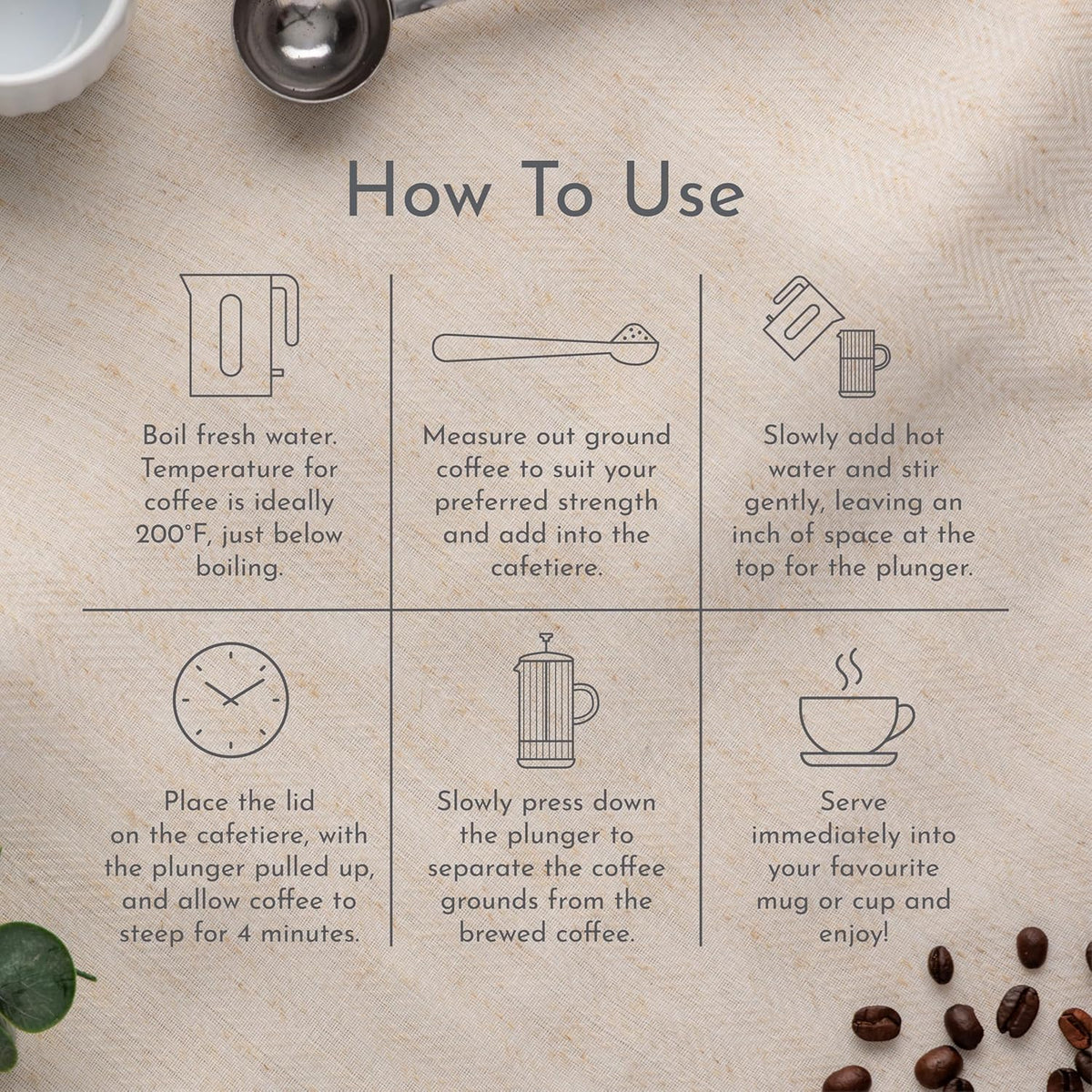 How To Use

Boil fresh water. Temperature for coffee is ideally 200°F, just below boiling.

Measure out ground coffee to suit your preferred strength and add into the cafetiere.

Slowly add hot water and stir gently, leaving an inch of space at the top for the plunger.

Place the lid on the cafetiere, with the plunger pulled up, and allow coffee to steep for 4 minutes.

Slowly press down the plunger to separate the coffee grounds from the brewed coffee.

Serve immediately into your favourite mug or cup and enjoy!